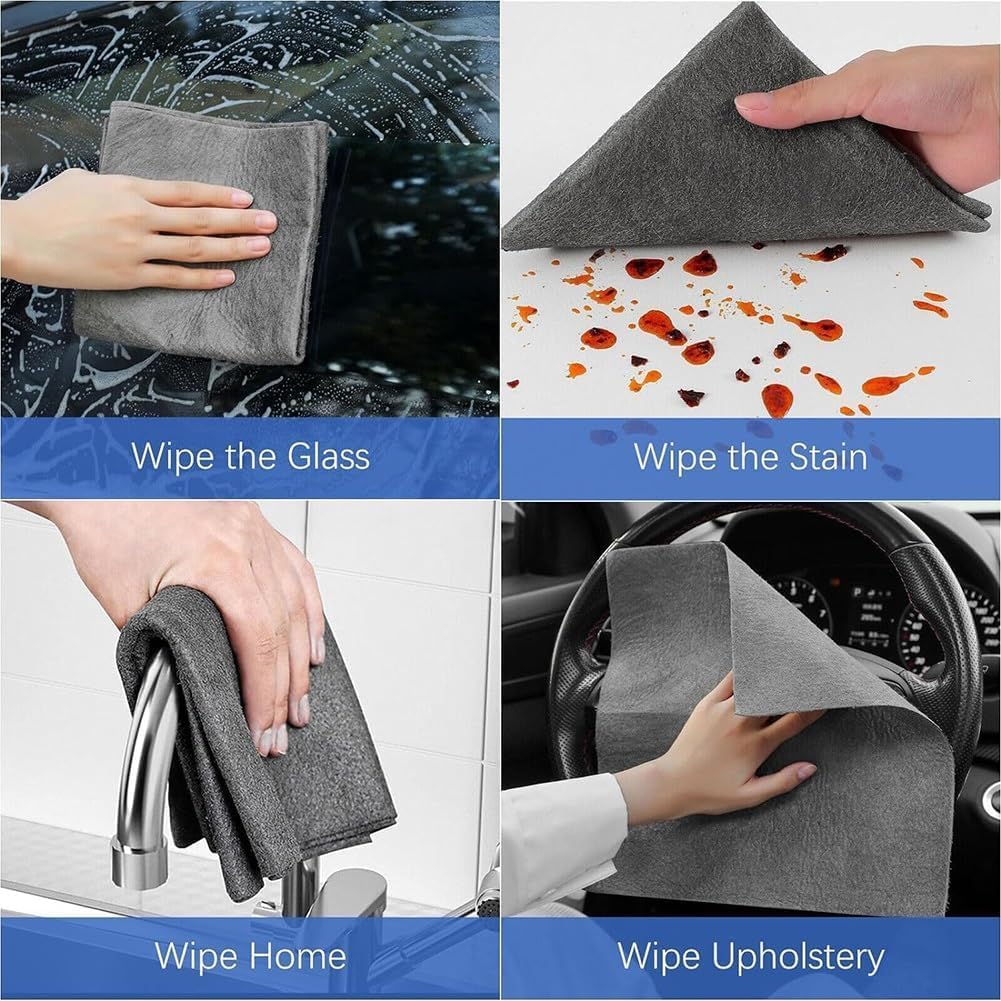 Wipe the Glass

Wipe the Stain

Wipe Home

Wipe Upholstery