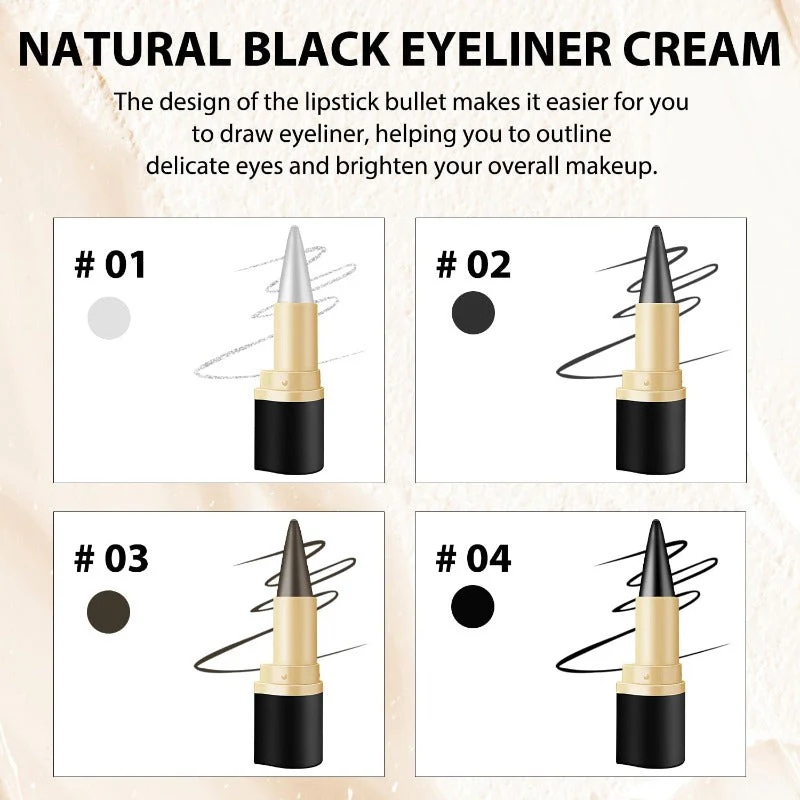 NATURAL BLACK EYELINER CREAM

The design of the lipstick bullet makes it easier for you to draw eyeliner, helping you to outline delicate eyes and brighten your overall makeup.

# 01

# 02

# 03

# 04