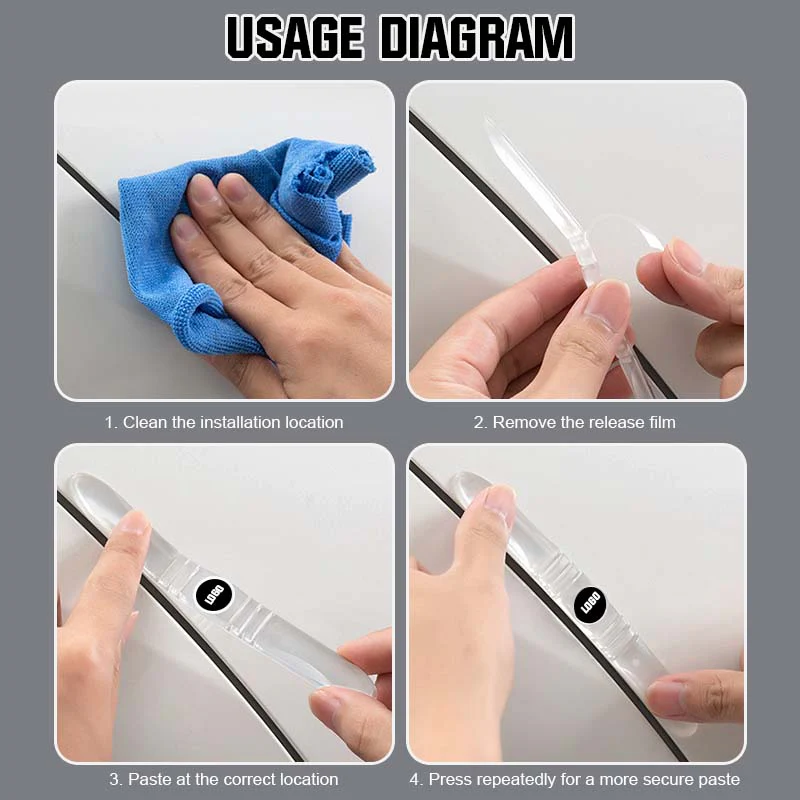 USAGE DIAGRAM

1. Clean the installation location

2. Remove the release film

LOGO

3. Paste at the correct location

LOGO

4. Press repeatedly for a more secure paste